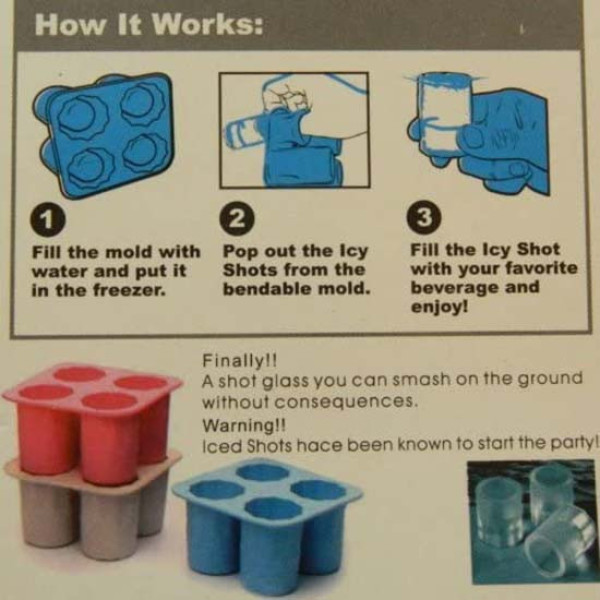 How It Works:

1
Fill the mold with water and put it in the freezer.

2
Pop out the Icy Shots from the bendable mold.

3
Fill the Icy Shot with your favorite beverage and enjoy!

Finally!!
A shot glass you can smash on the ground without consequences.
Warning!!
Iced Shots hace been known to start the party!