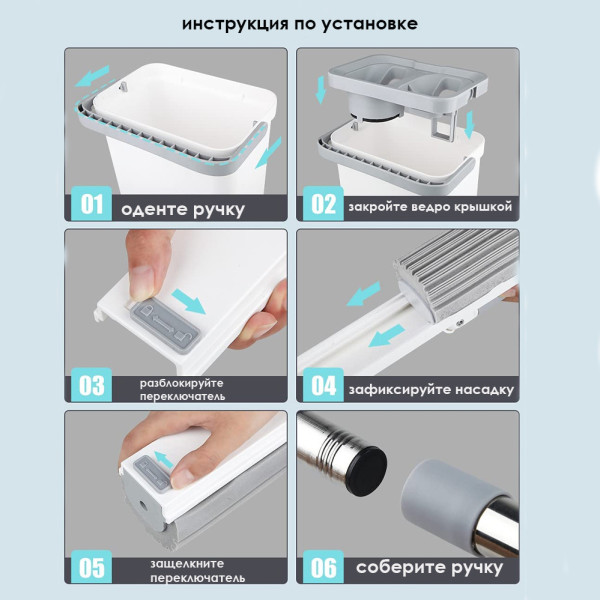 инструкция по установке

01 оденте ручку

02 закройте ведро крышкой

03 разблокируйте переключатель

04 зафиксируйте насадку

05 защелкните переключатель

06 соберите ручку