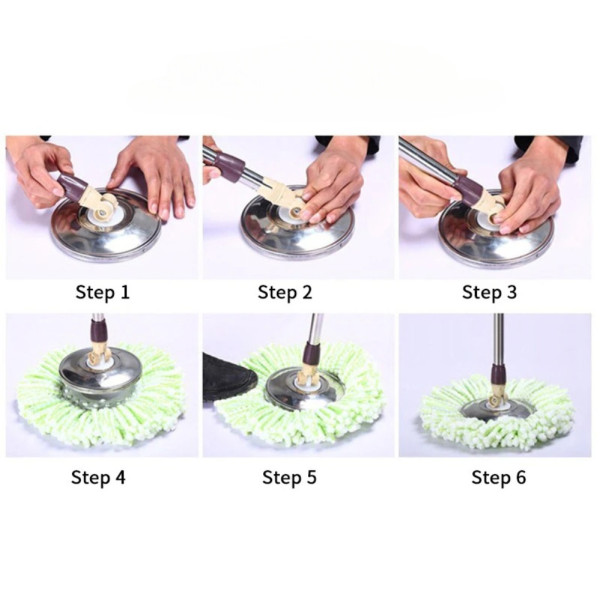 Step 1

Step 2

Step 3

Step 4

Step 5

Step 6