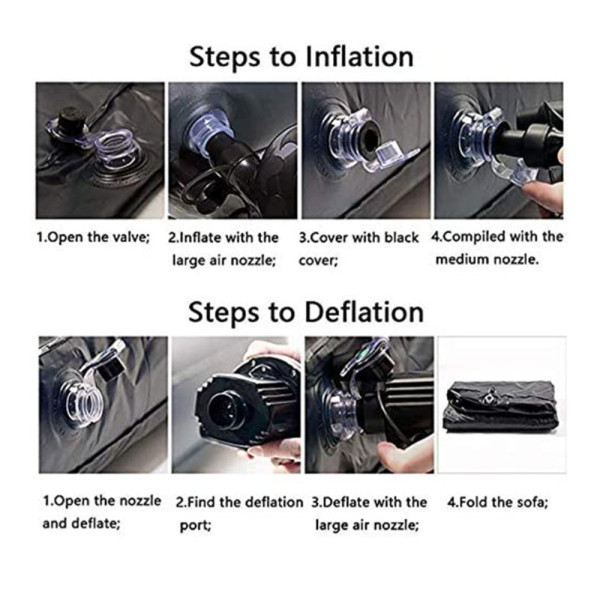 Steps to Inflation

1.Open the valve;

2.Inflate with the large air nozzle;

3.Cover with black cover;

4.Compiled with the medium nozzle.

Steps to Deflation

1.Open the nozzle and deflate;

2.Find the deflation port;

3.Deflate with the large air nozzle;

4.Fold the sofa;