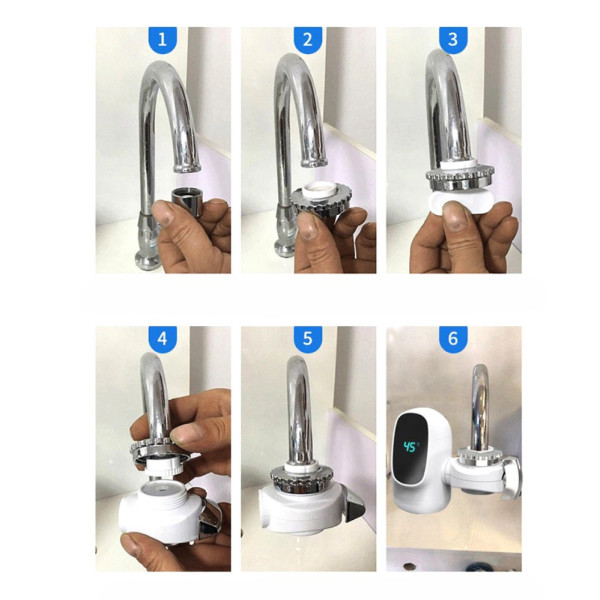 1

2

3

4

5

6

45°